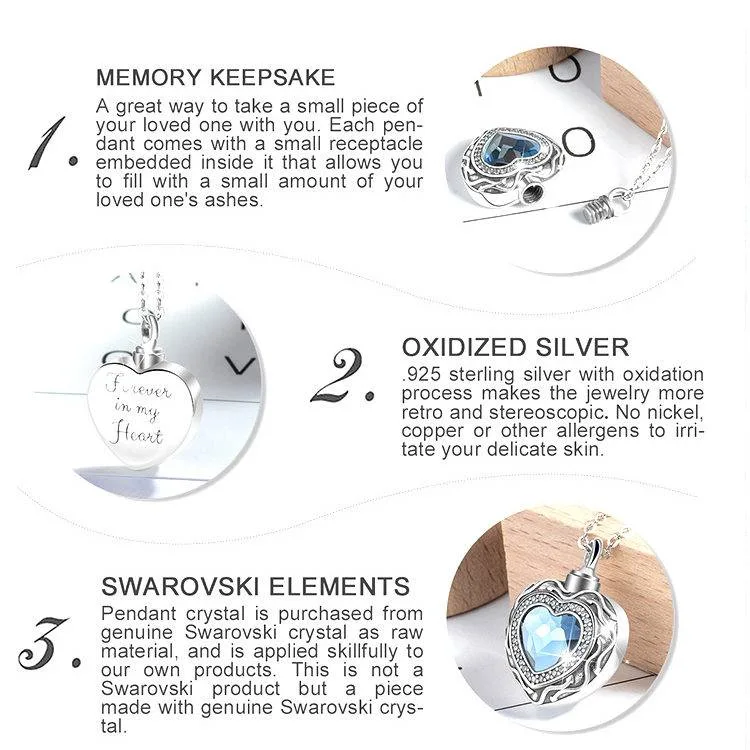 1.

MEMORY KEEPSAKE

A great way to take a small piece of your loved one with you. Each pendant comes with a small receptacle embedded inside it that allows you to fill with a small amount of your loved one's ashes.

Forever in my Heart

2.

OXIDIZED SILVER

.925 sterling silver with oxidation process makes the jewelry more retro and stereoscopic. No nickel, copper or other allergens to irritate your delicate skin.

3.

SWAROVSKI ELEMENTS

Pendant crystal is purchased from genuine Swarovski crystal as raw material, and is applied skillfully to our own products. This is not a Swarovski product but a piece made with genuine Swarovski crystal.